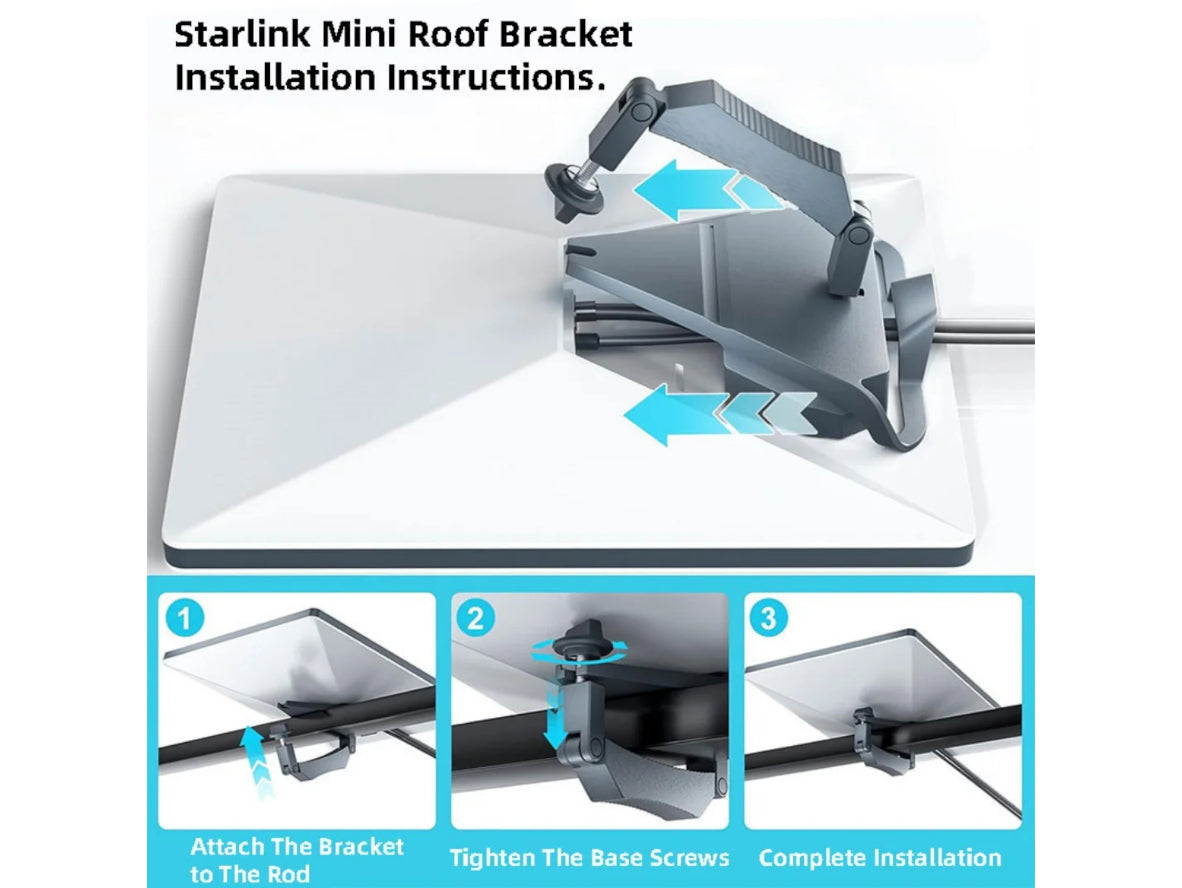 Starlink Mini Roof Bracket Installation Instructions.

1

Attach The Bracket to The Rod

2

Tighten The Base Screws

3

Complete Installation