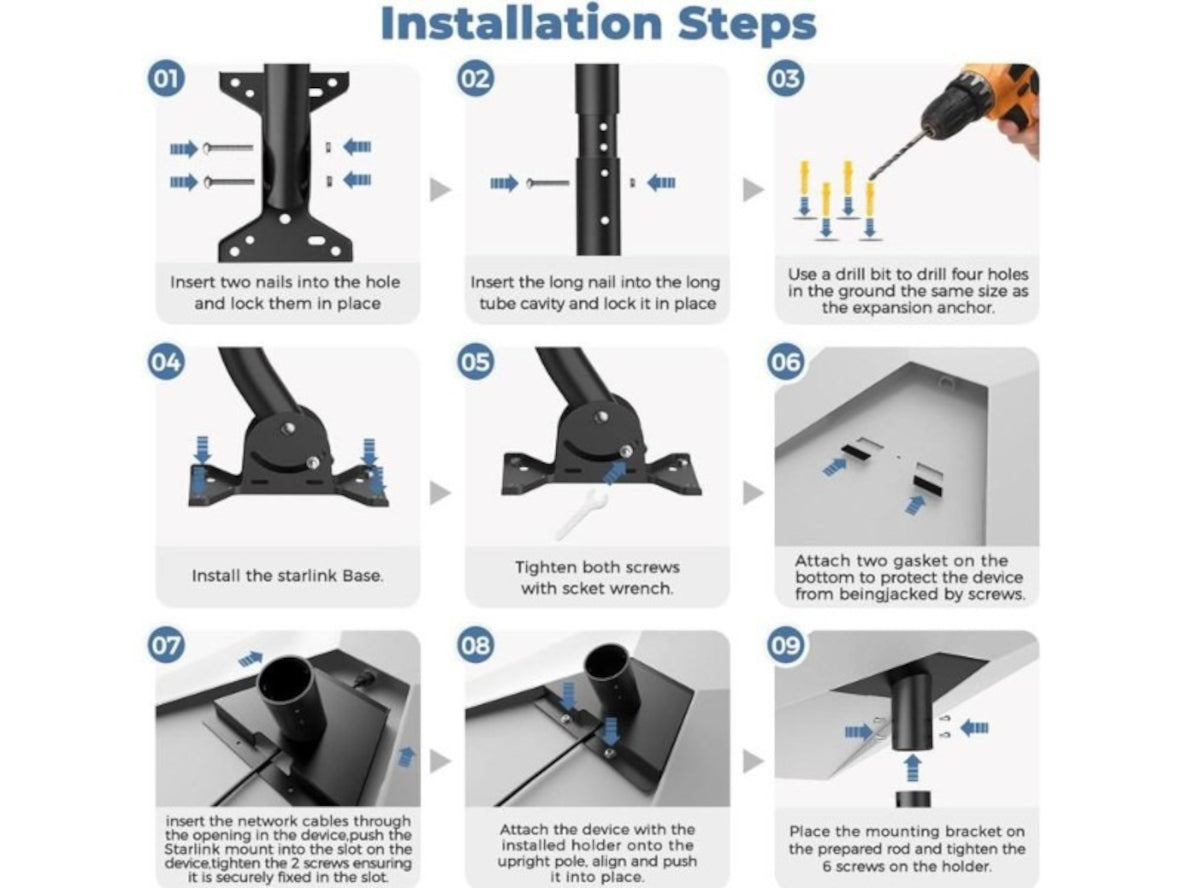 Installation Steps

01

Insert two nails into the hole and lock them in place

02

Insert the long nail into the long tube cavity and lock it in place

03

Use a drill bit to drill four holes in the ground the same size as the expansion anchor.

04

Install the starlink Base.

05

Tighten both screws with scket wrench.

06

Attach two gasket on the bottom to protect the device from beingjacked by screws.

07

insert the network cables through the opening in the device,push the Starlink mount into the slot on the device,tighten the 2 screws ensuring it is securely fixed in the slot.

08

Attach the device with the installed holder onto the upright pole, align and push it into place.

09

Place the mounting bracket on the prepared rod and tighten the 6 screws on the holder.