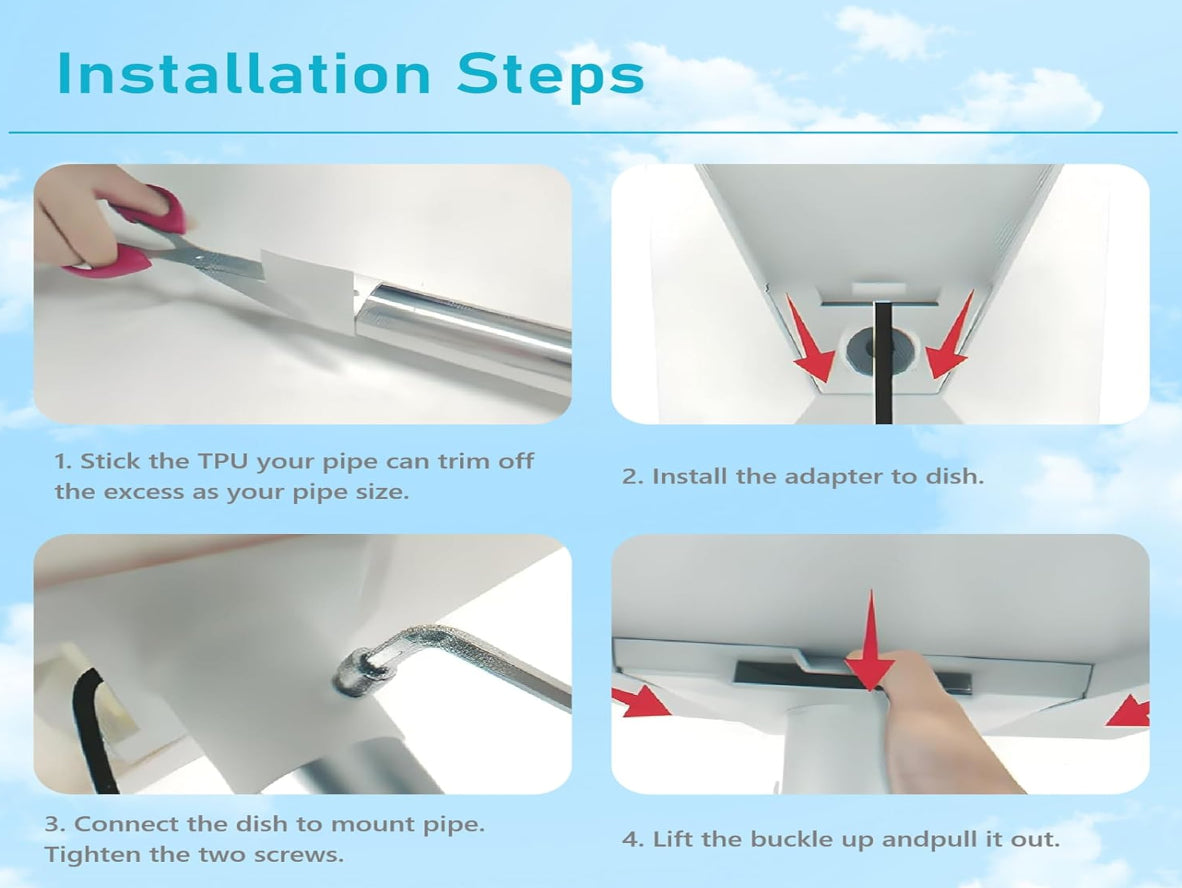 Installation Steps

1. Stick the TPU your pipe can trim off the excess as your pipe size.

2. Install the adapter to dish.

3. Connect the dish to mount pipe. Tighten the two screws.

4. Lift the buckle up andpull it out.