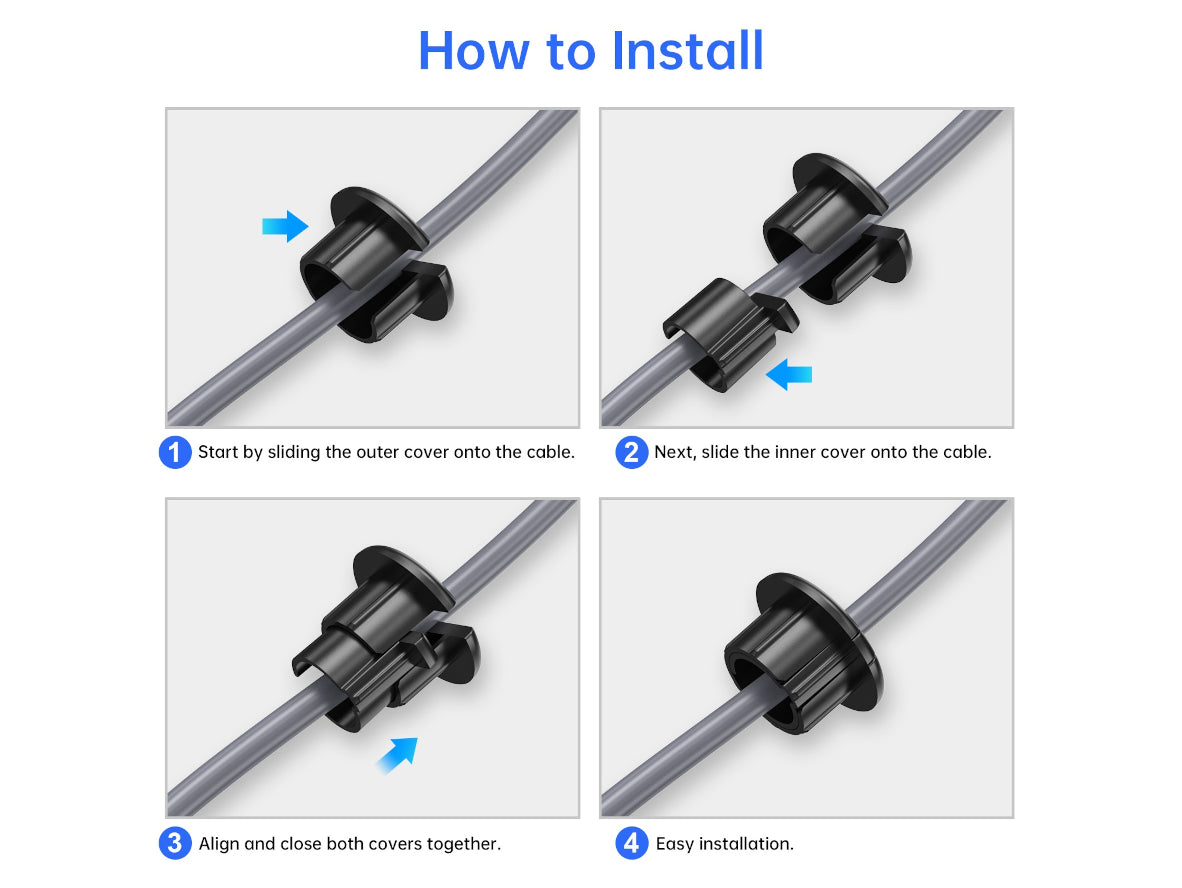 How to Install

1 Start by sliding the outer cover onto the cable.

2 Next, slide the inner cover onto the cable.

3 Align and close both covers together.

4 Easy installation.