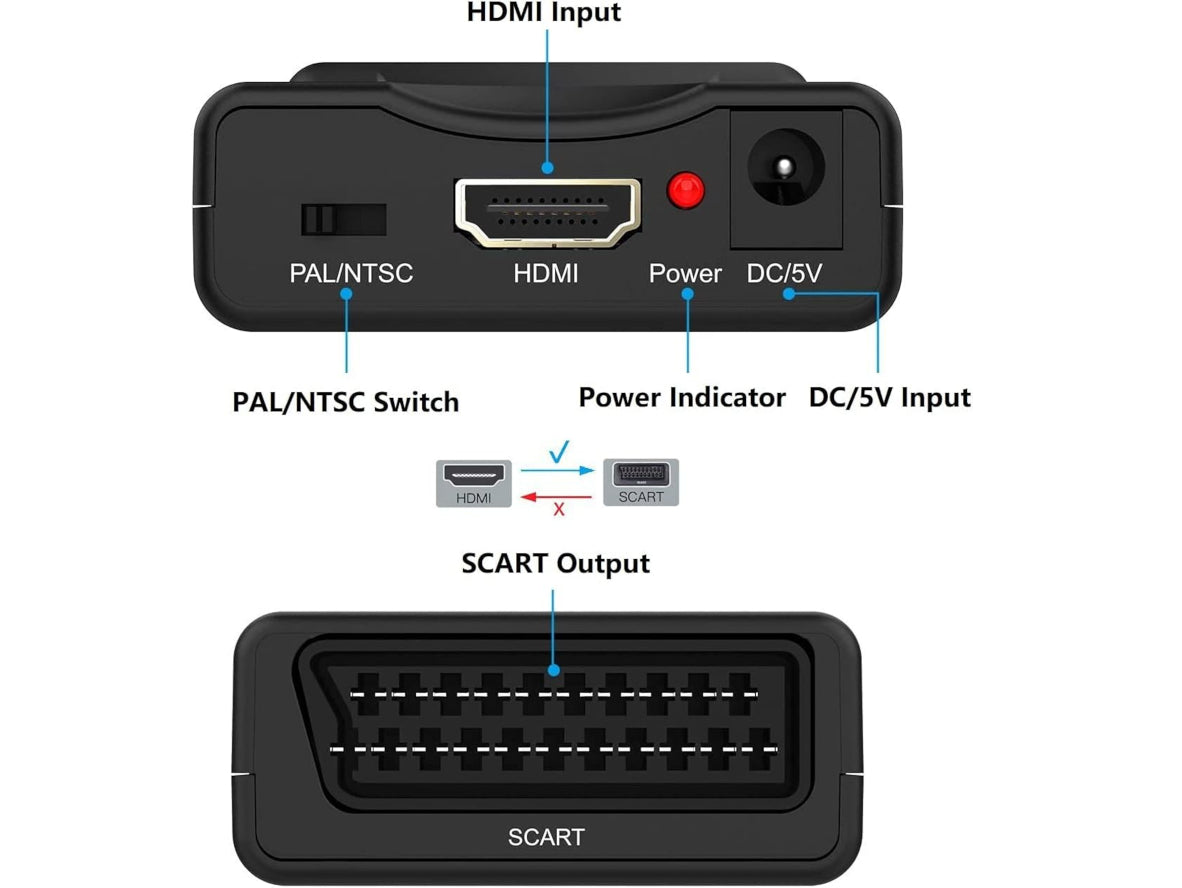 HDMI Input

PAL/NTSC
HDMI
Power
DC/5V

PAL/NTSC Switch
Power Indicator
DC/5V Input

HDMI
✓
X
SCART

SCART Output

SCART