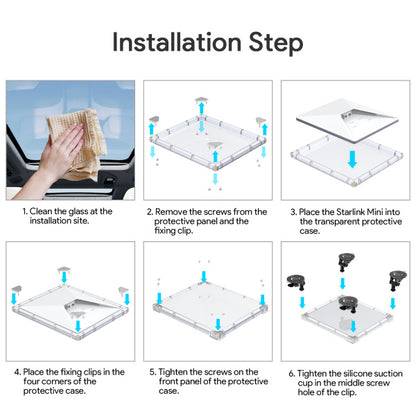 Installation Step

1. Clean the glass at the installation site.

2. Remove the screws from the protective panel and the fixing clip.

3. Place the Starlink Mini into the transparent protective case.

4. Place the fixing clips in the four corners of the protective case.

5. Tighten the screws on the front panel of the protective case.

6. Tighten the silicone suction cup in the middle screw hole of the clip.