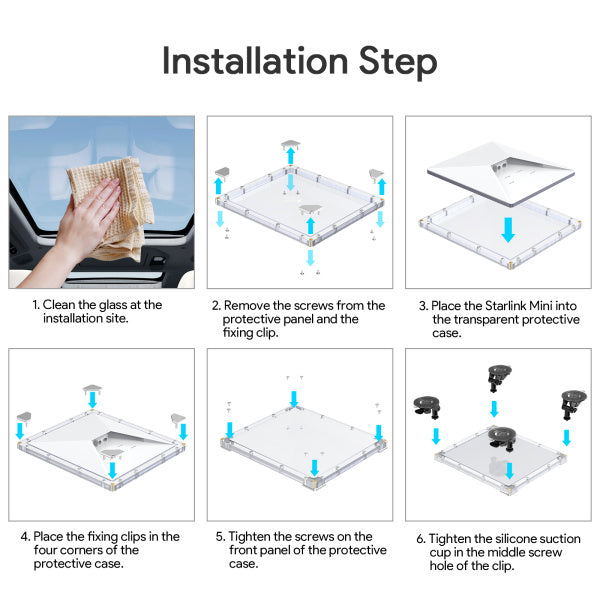 Installation Step

1. Clean the glass at the installation site.

2. Remove the screws from the protective panel and the fixing clip.

3. Place the Starlink Mini into the transparent protective case.

4. Place the fixing clips in the four corners of the protective case.

5. Tighten the screws on the front panel of the protective case.

6. Tighten the silicone suction cup in the middle screw hole of the clip.