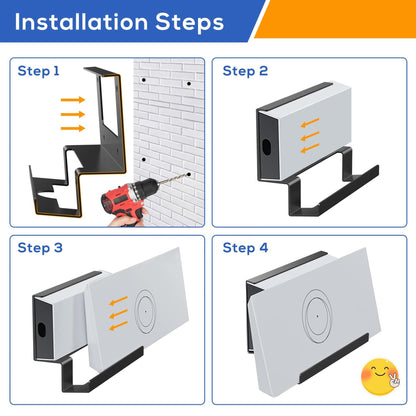 Installation Steps

Step 1

Step 2

Step 3

Step 4