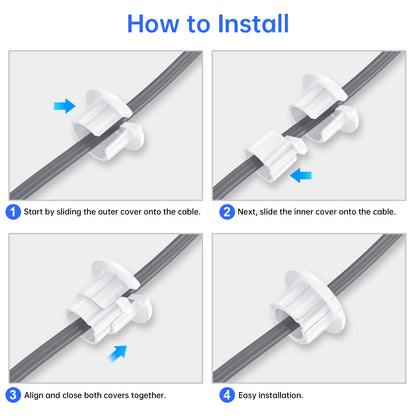 How to Install

1 Start by sliding the outer cover onto the cable.

2 Next, slide the inner cover onto the cable.

3 Align and close both covers together.

4 Easy installation.