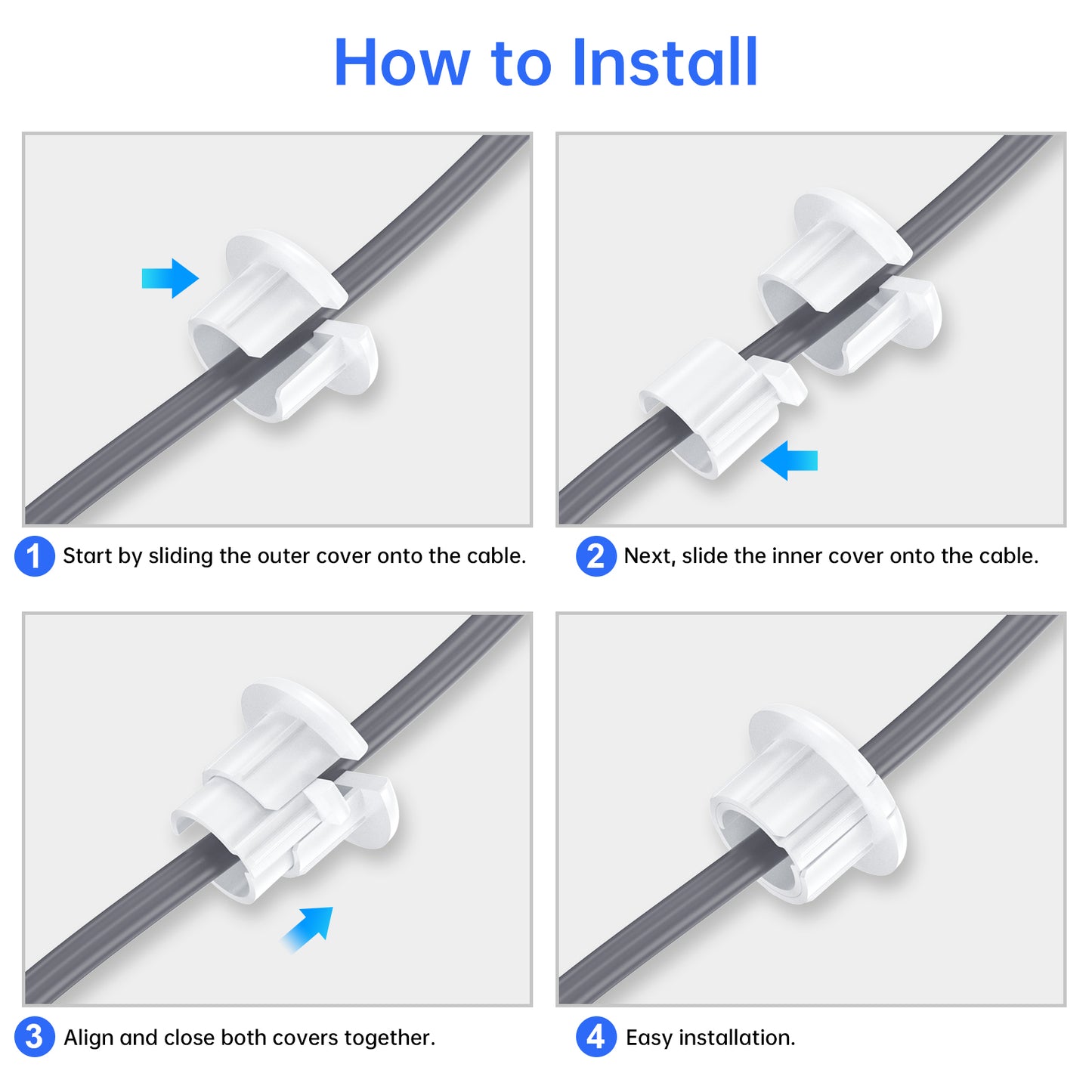 How to Install

1 Start by sliding the outer cover onto the cable.

2 Next, slide the inner cover onto the cable.

3 Align and close both covers together.

4 Easy installation.