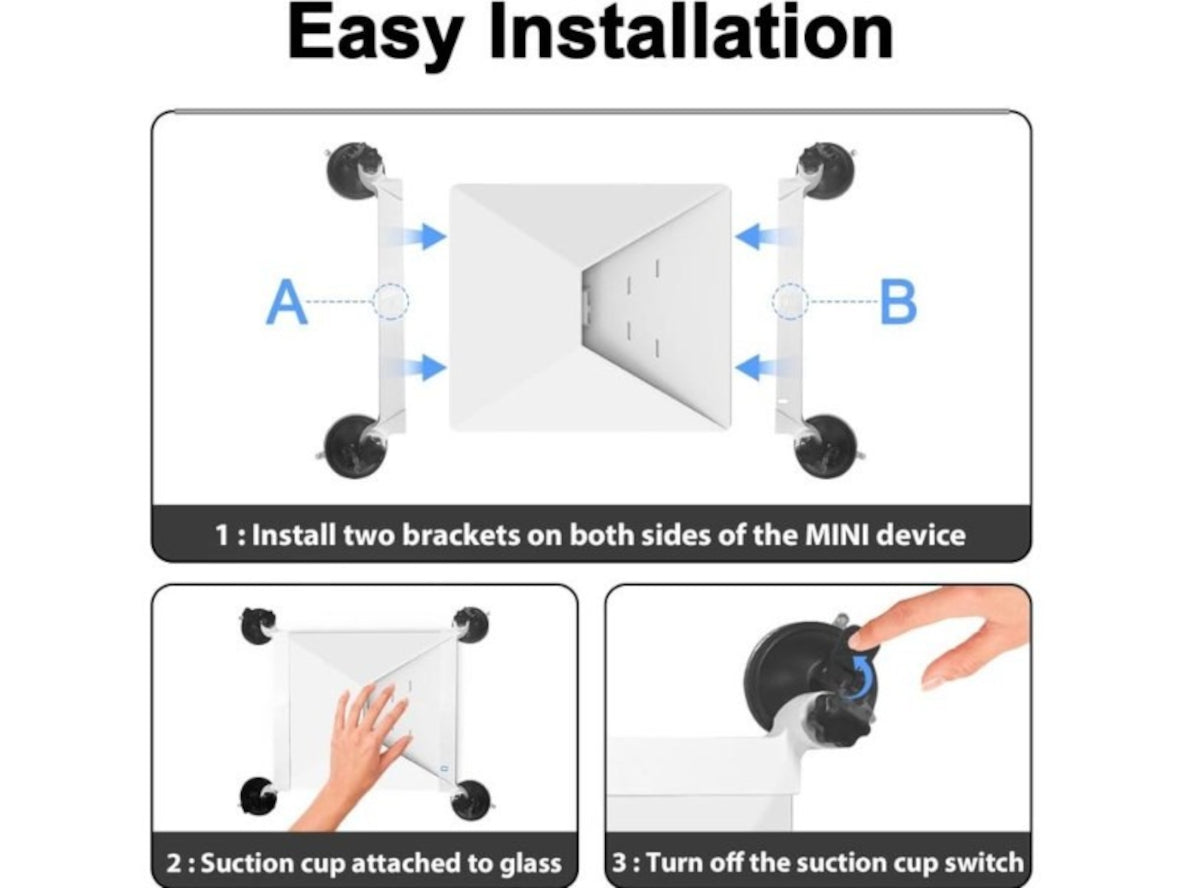 Easy Installation

A

B

1 : Install two brackets on both sides of the MINI device

2 : Suction cup attached to glass

3 : Turn off the suction cup switch