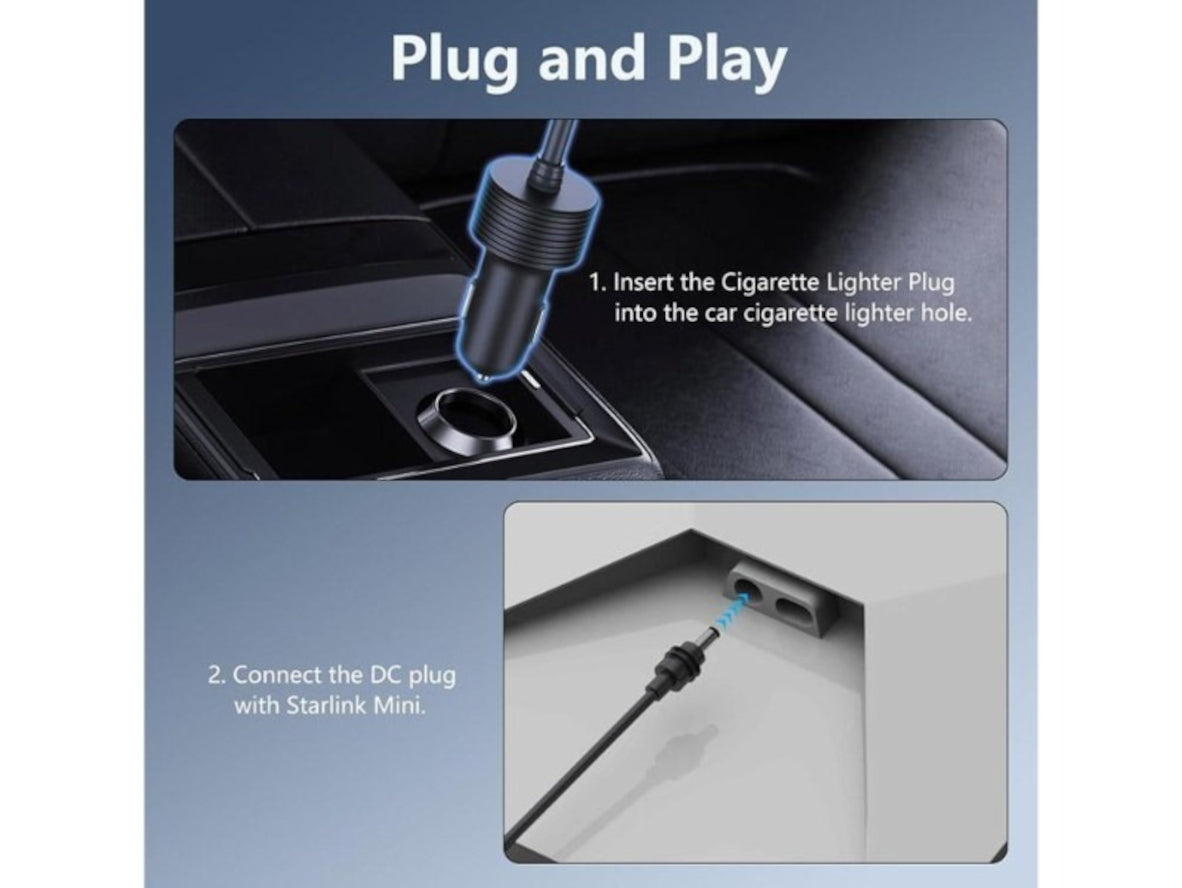 Plug and Play

1. Insert the Cigarette Lighter Plug into the car cigarette lighter hole.

2. Connect the DC plug with Starlink Mini.