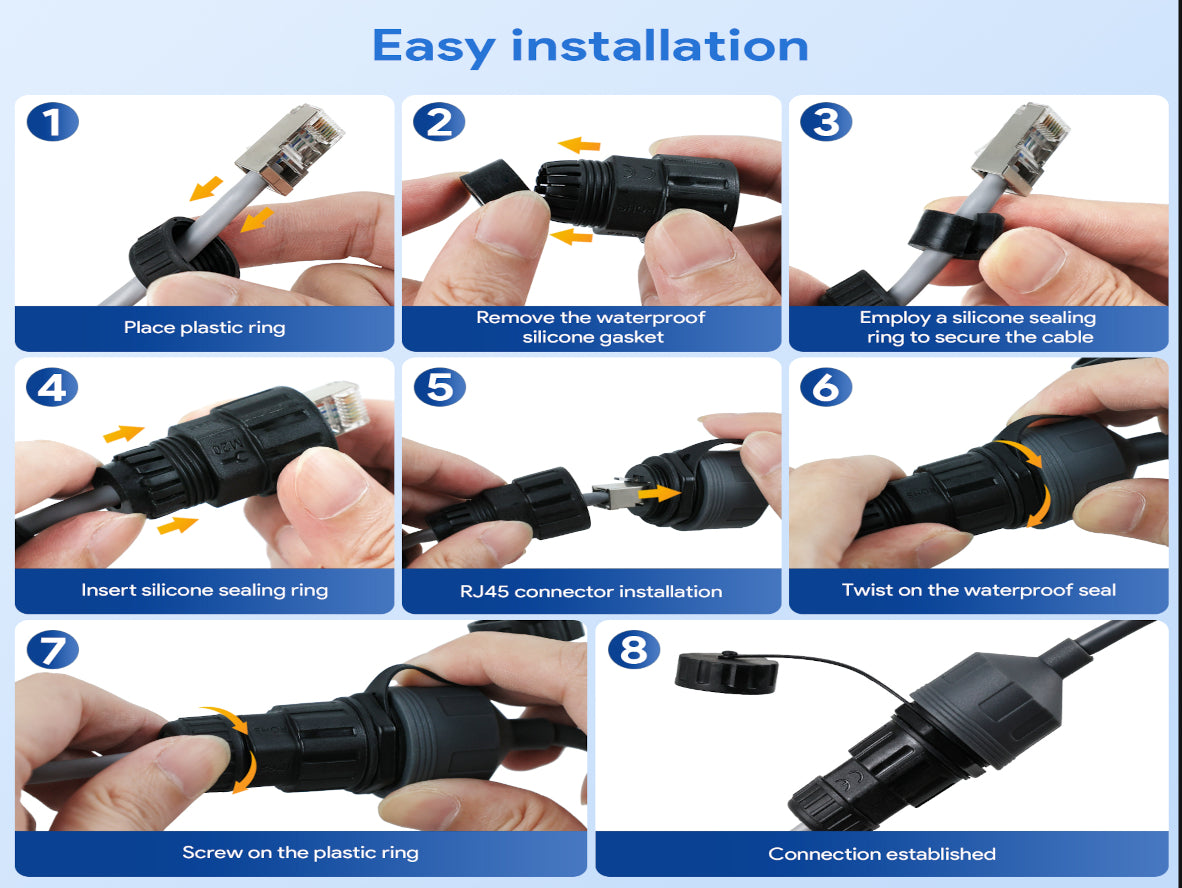 Easy installation

1
Place plastic ring

2
Remove the waterproof silicone gasket

3
Employ a silicone sealing ring to secure the cable

4
M20
Insert silicone sealing ring

5
RJ45 connector installation

6
Twist on the waterproof seal

7
Screw on the plastic ring

8
Connection established